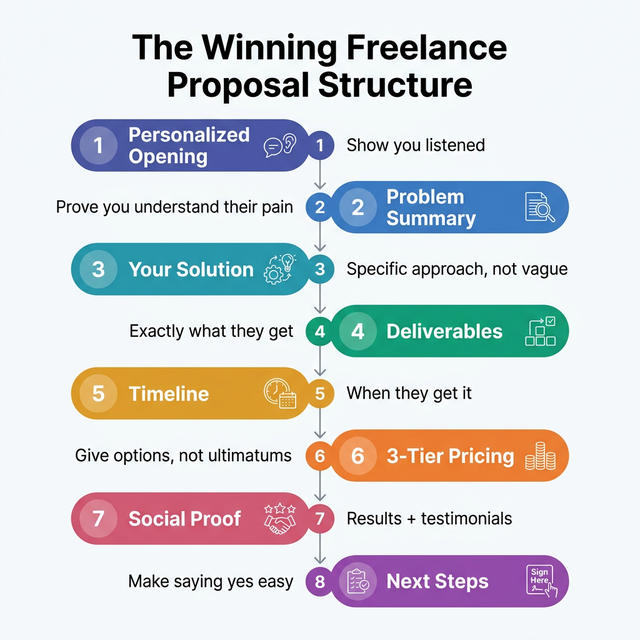 The Winning Freelance Proposal Structure

1 Personalized Opening 1 Show you listened

Prove you understand their pain 2 2 Problem Summary

3 Your Solution 3 Specific approach, not vague

Exactly what they get 4 4 Deliverables

5 Timeline 5 When they get it

Give options, not ultimatums 6 6 3-Tier Pricing

7 Social Proof 7 Results + testimonials

Make saying yes easy 8 Next Steps Sign Here