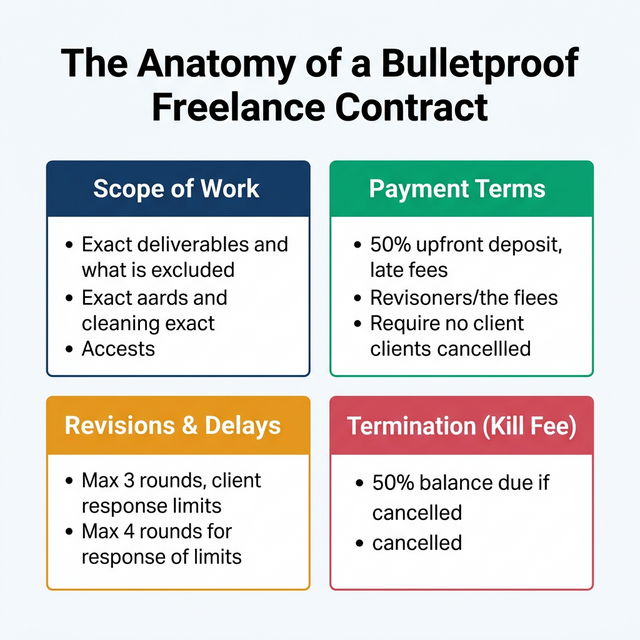 The Anatomy of a Bulletproof Freelance Contract

Scope of Work

• Exact deliverables and what is excluded
• Exact aards and cleaning exact
• Accests

Payment Terms

• 50% upfront deposit, late fees
• Revisoners/the flees
• Require no client clients cancellled

Revisions & Delays

• Max 3 rounds, client response limits
• Max 4 rounds for response of limits

Termination (Kill Fee)

• 50% balance due if cancelled
• cancelled